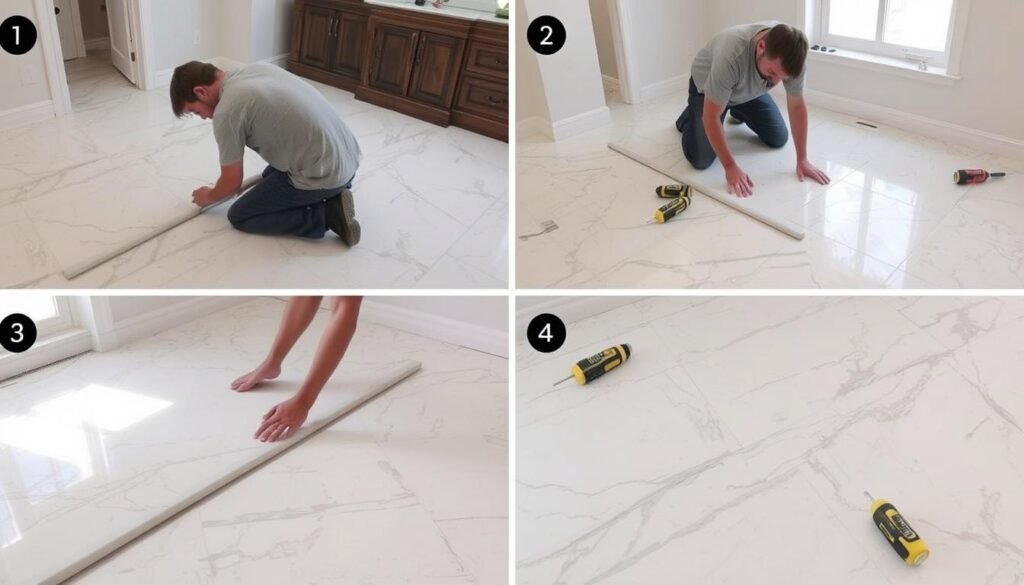 1

2

3

4